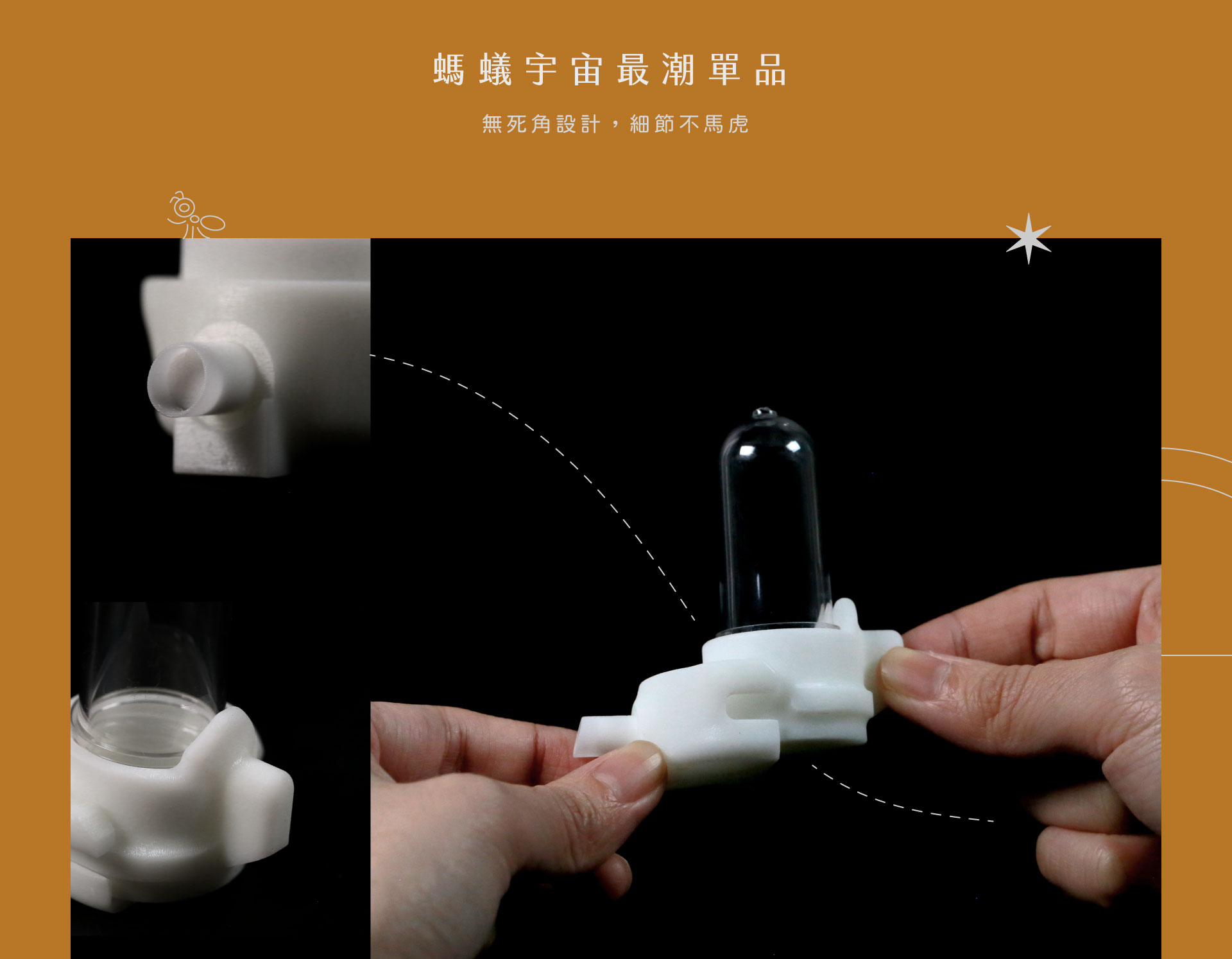 螞蟻宇宙最潮單品

無死角設計，細節不馬虎