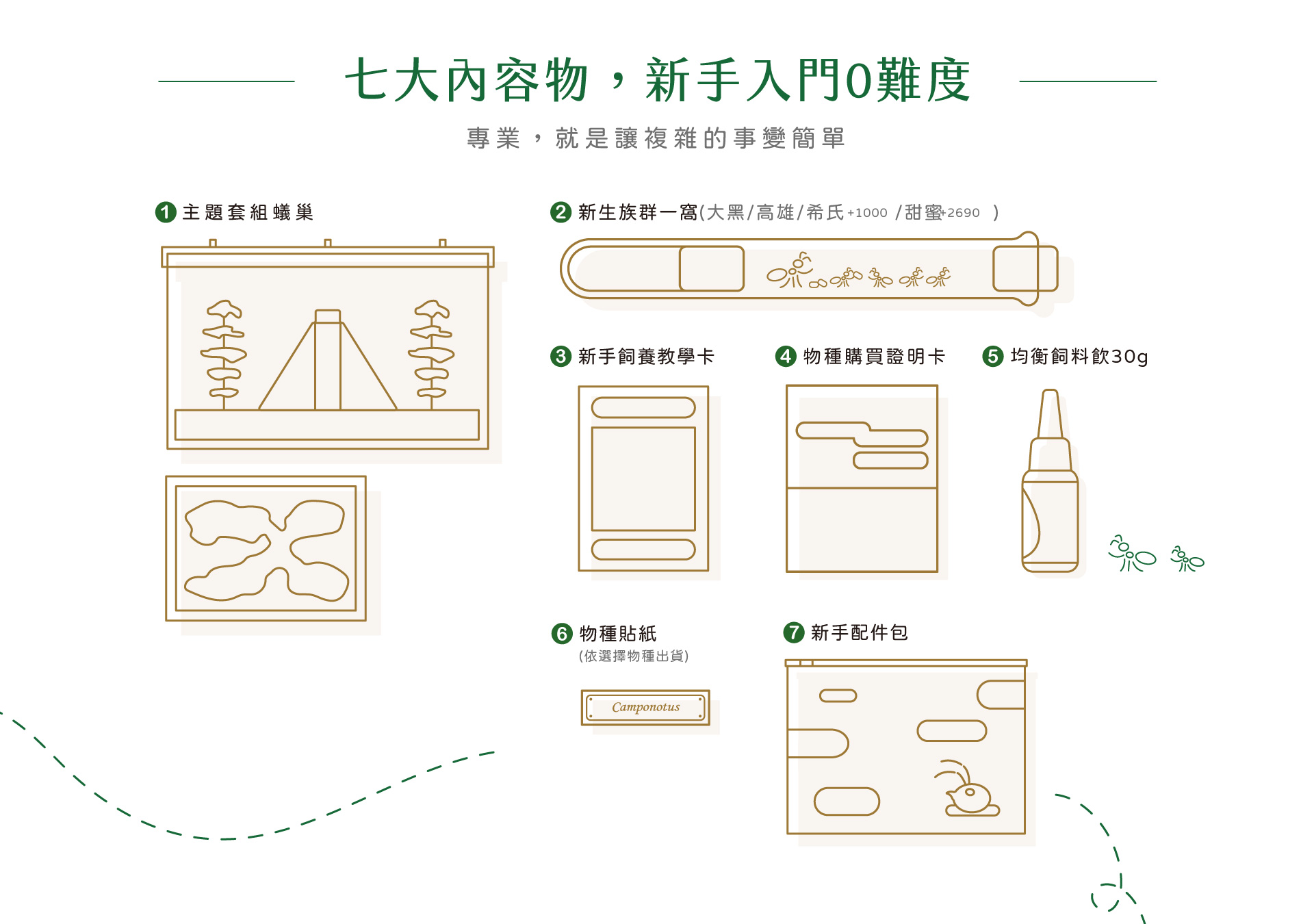 七大內容物，新手入門0難度

專業，就是讓複雜的事變簡單

1 主題套組蟻巢

2 新生族群一窩(大黑/高雄/希氏+1000 /甜蜜+2690 )

3 新手飼養教學卡

4 物種購買證明卡

5 均衡飼料飲30g

6 物種貼紙
(依選擇物種出貨)

Camponotus

7 新手配件包