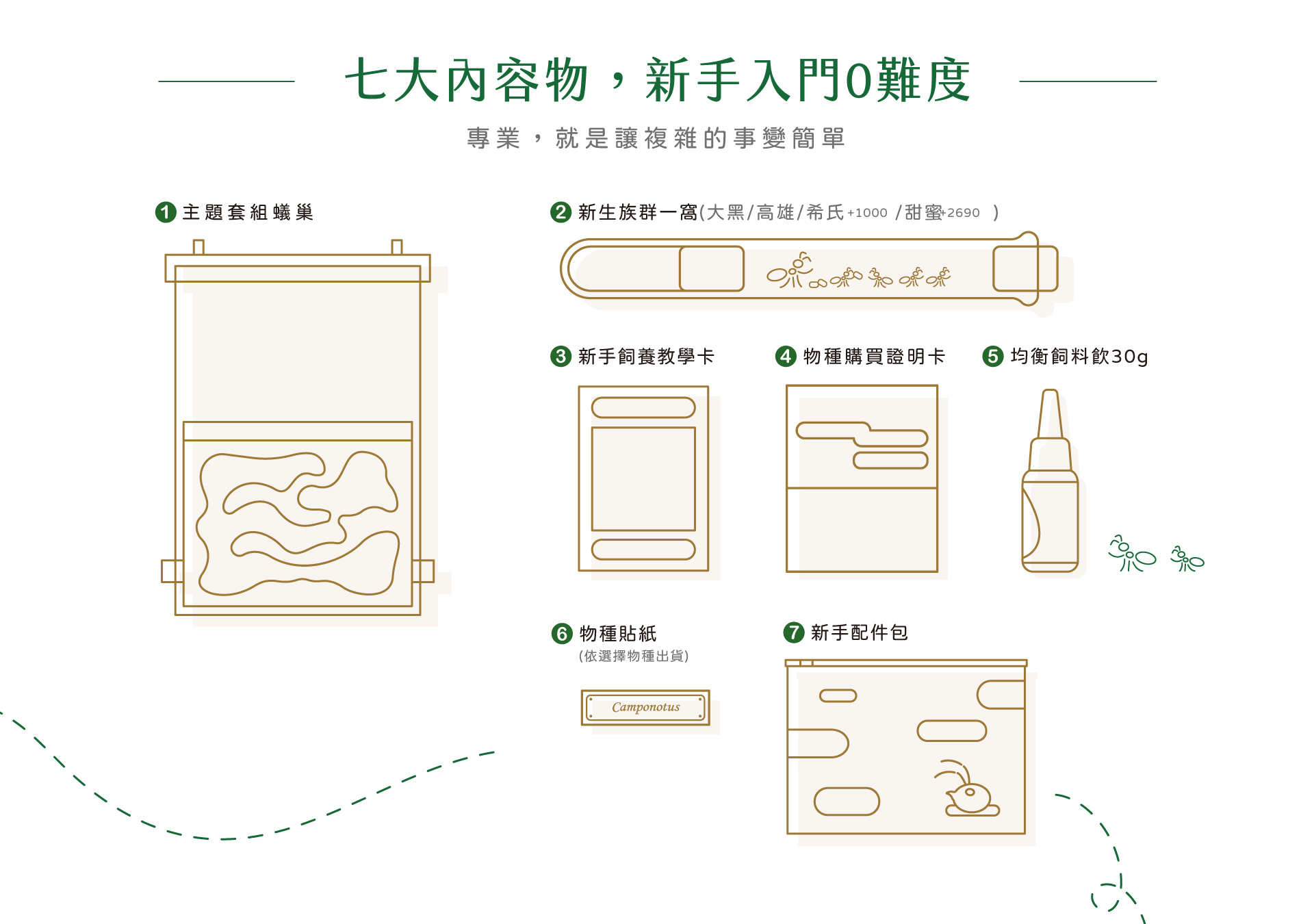 七大內容物，新手入門0難度

專業，就是讓複雜的事變簡單

1 主題套組蟻巢

2 新生族群一窩(大黑/高雄/希氏+1000 /甜蜜+2690 )

3 新手飼養教學卡

4 物種購買證明卡

5 均衡飼料飲30g

6 物種貼紙
(依選擇物種出貨)

Camponotus

7 新手配件包