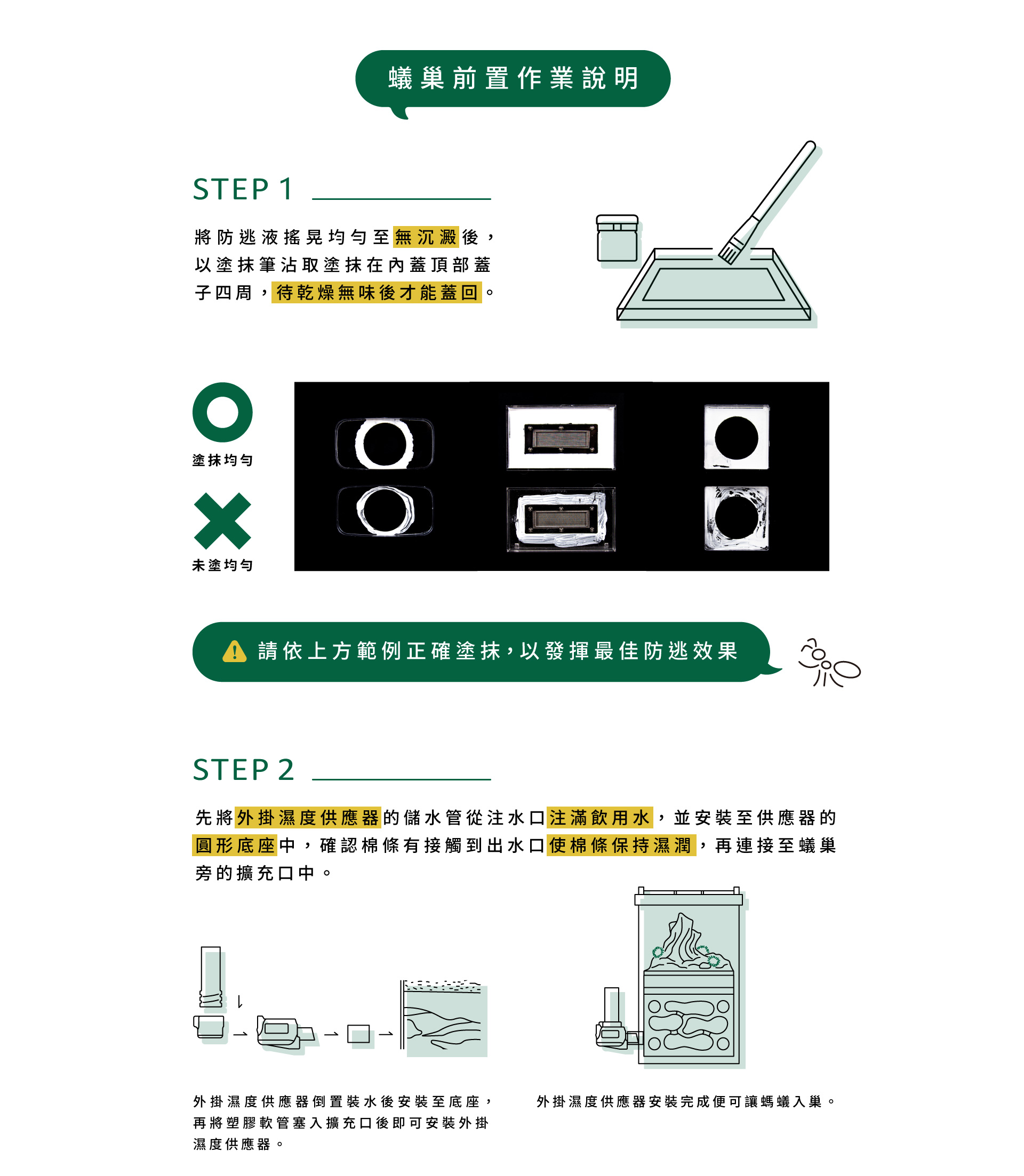 蟻巢前置作業說明

STEP 1

將防逃液搖晃均勻至無沉澱後，以塗抹筆沾取塗抹在內蓋頂部蓋子四周，待乾燥無味後才能蓋回。

塗抹均勻

未塗均勻

請依上方範例正確塗抹，以發揮最佳防逃效果

STEP 2

先將外掛濕度供應器的儲水管從注水口注滿飲用水，並安裝至供應器的圓形底座中，確認棉條有接觸到出水口使棉條保持濕潤，再連接至蟻巢旁的擴充口中。

外掛濕度供應器倒置裝水後安裝至底座，再將塑膠軟管塞入擴充口後即可安裝外掛濕度供應器。

外掛濕度供應器安裝完成便可讓螞蟻入巢。