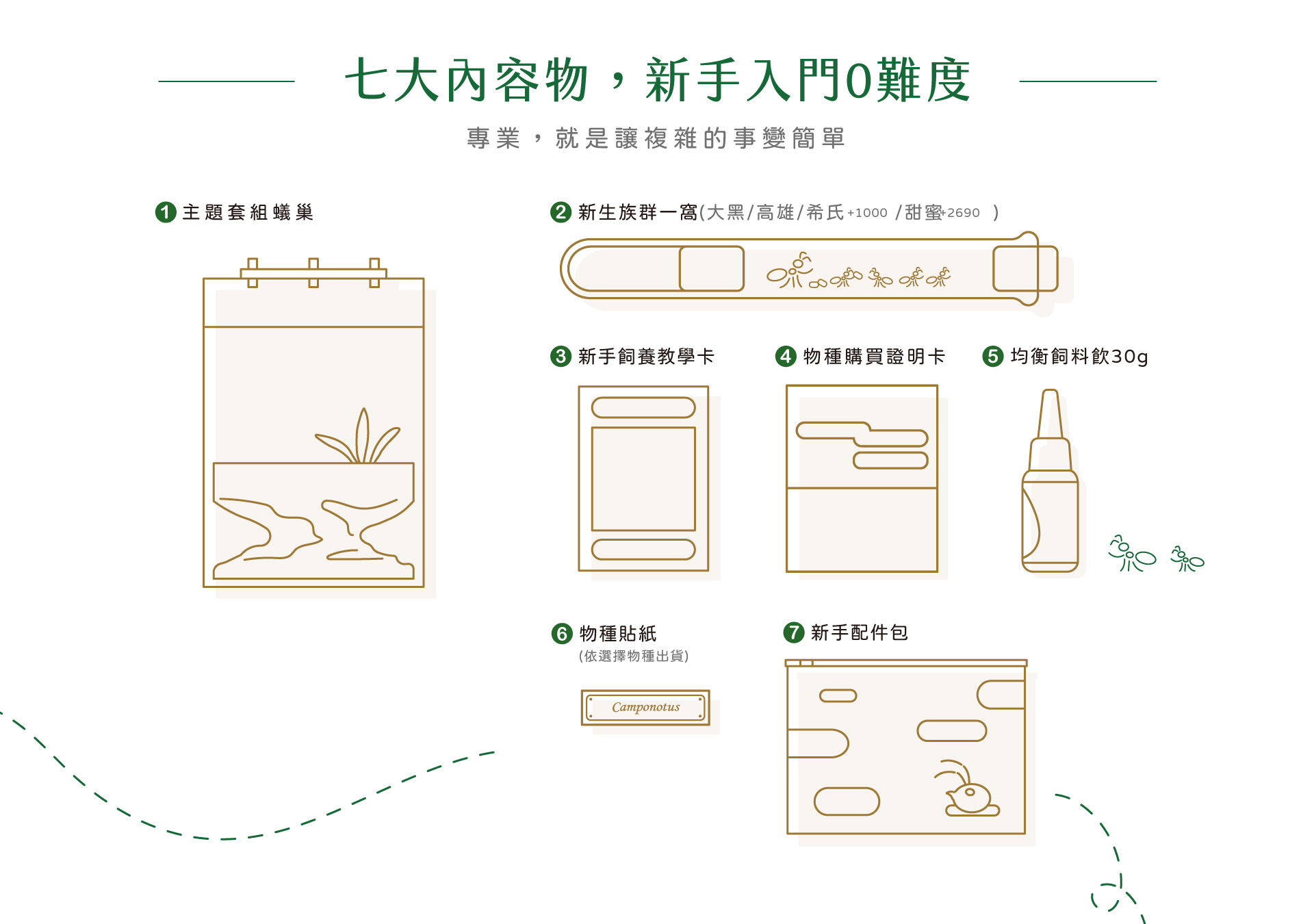 七大內容物，新手入門0難度

專業，就是讓複雜的事變簡單

1 主題套組蟻巢

2 新生族群一窩(大黑/高雄/希氏+1000 /甜蜜+2690 )

3 新手飼養教學卡

4 物種購買證明卡

5 均衡飼料飲30g

6 物種貼紙
(依選擇物種出貨)

Camponotus

7 新手配件包