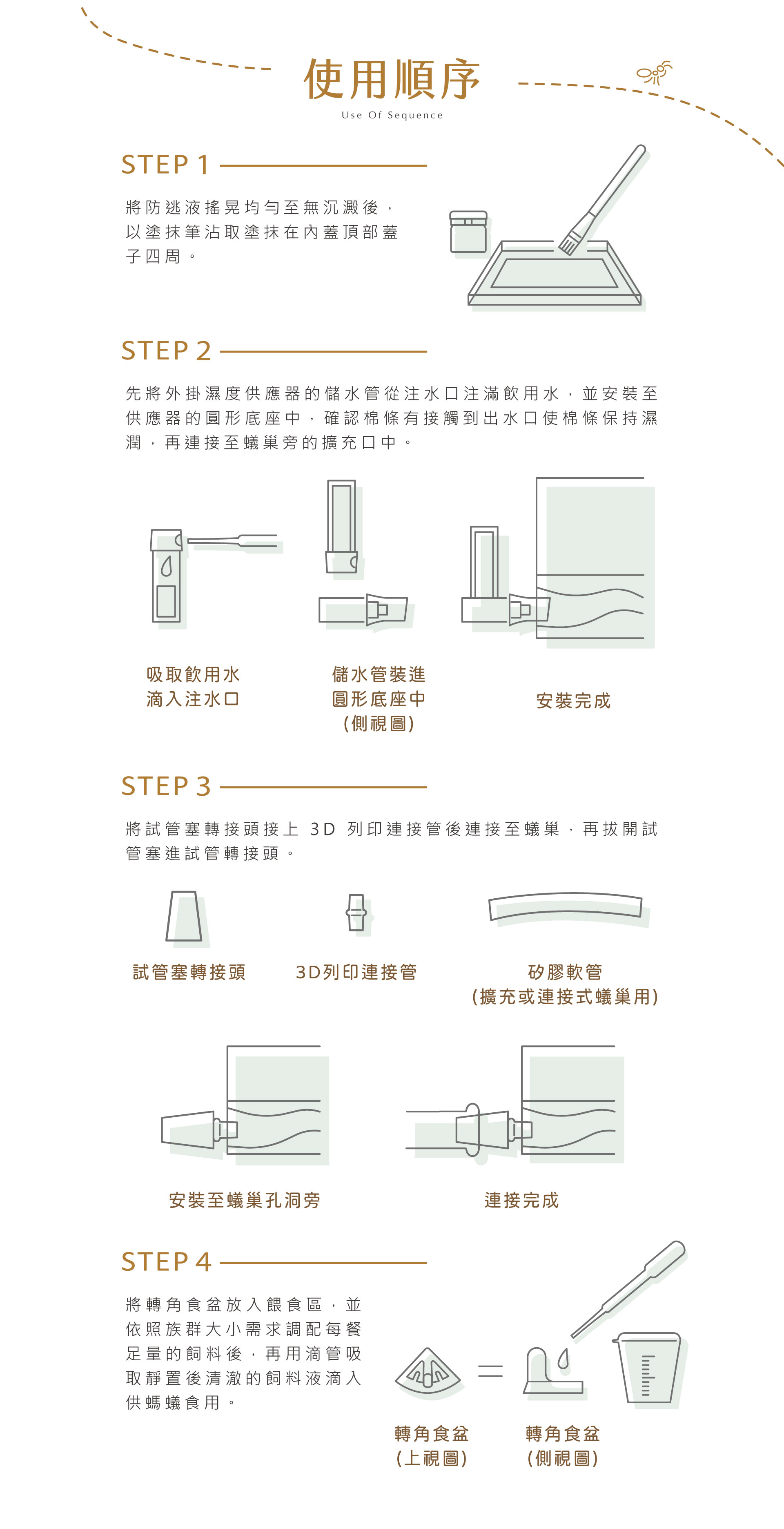 使用順序
Use Of Sequence

STEP 1

將防逃液搖晃均勻至無沉澱後，以塗抹筆沾取塗抹在內蓋頂部蓋子四周。

STEP 2

先將外掛濕度供應器的儲水管從注水口注滿飲用水，並安裝至供應器的圓形底座中，確認棉條有接觸到出水口使棉條保持濕潤，再連接至蟻巢旁的擴充口中。

吸取飲用水
滴入注水口

儲水管裝進
圓形底座中
(側視圖)

安裝完成

STEP 3

將試管塞轉接頭接上 3D 列印連接管後連接至蟻巢，再拔開試管塞進試管轉接頭。

試管塞轉接頭

3D列印連接管

矽膠軟管
(擴充或連接式蟻巢用)

安裝至蟻巢孔洞旁

連接完成

STEP 4

將轉角食盆放入餵食區，並依照族群大小需求調配每餐足量的飼料後，再用滴管吸取靜置後清澈的飼料液滴入供螞蟻食用。

轉角食盆
(上視圖)

轉角食盆
(側視圖)