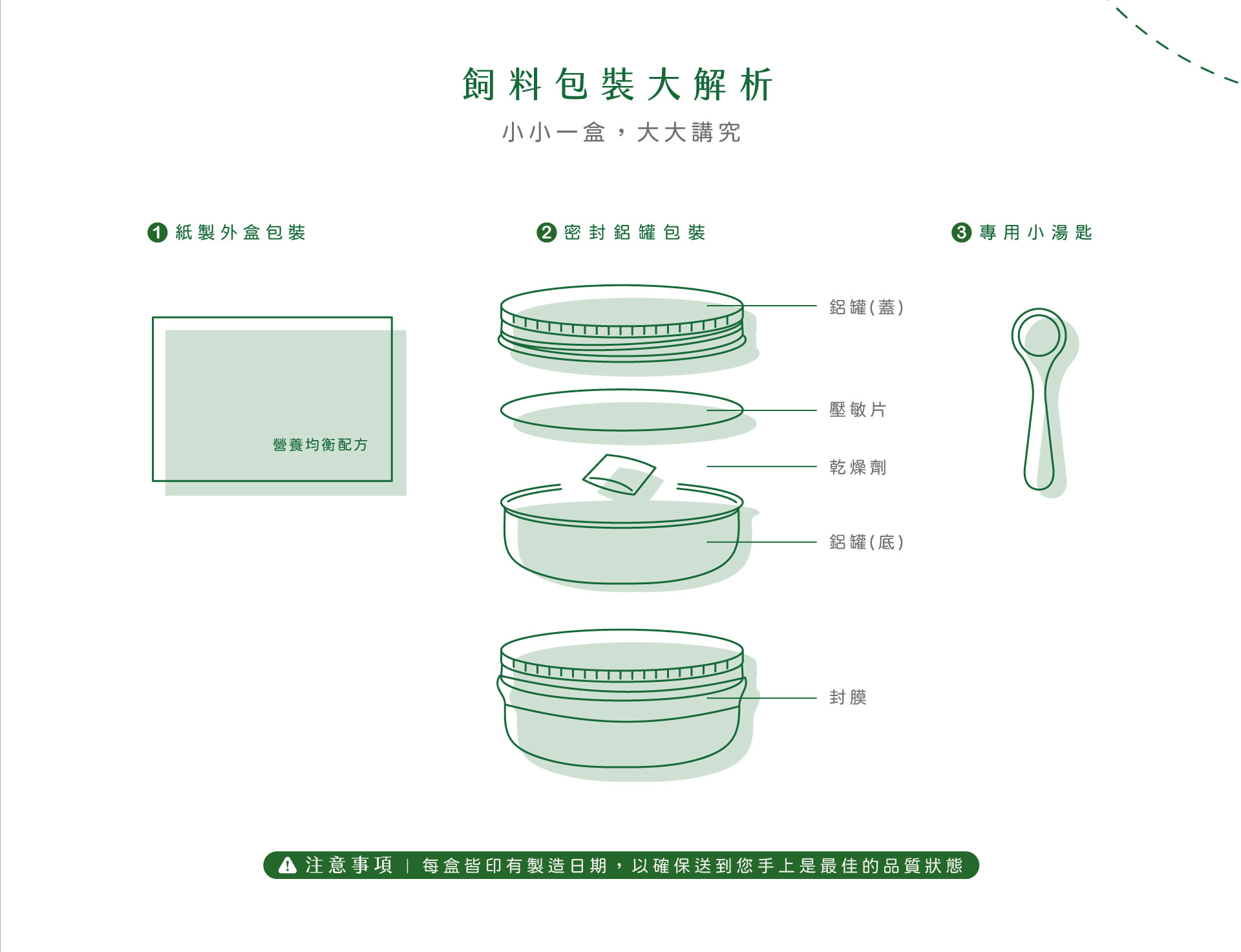 飼料包裝大解析

小小一盒，大大講究

1 紙製外盒包裝

營養均衡配方

2 密封鋁罐包裝

鋁罐(蓋)

壓敏片

乾燥劑

鋁罐(底)

封膜

3 專用小湯匙

注意事項 | 每盒皆印有製造日期，以確保送到您手上是最佳的品質狀態