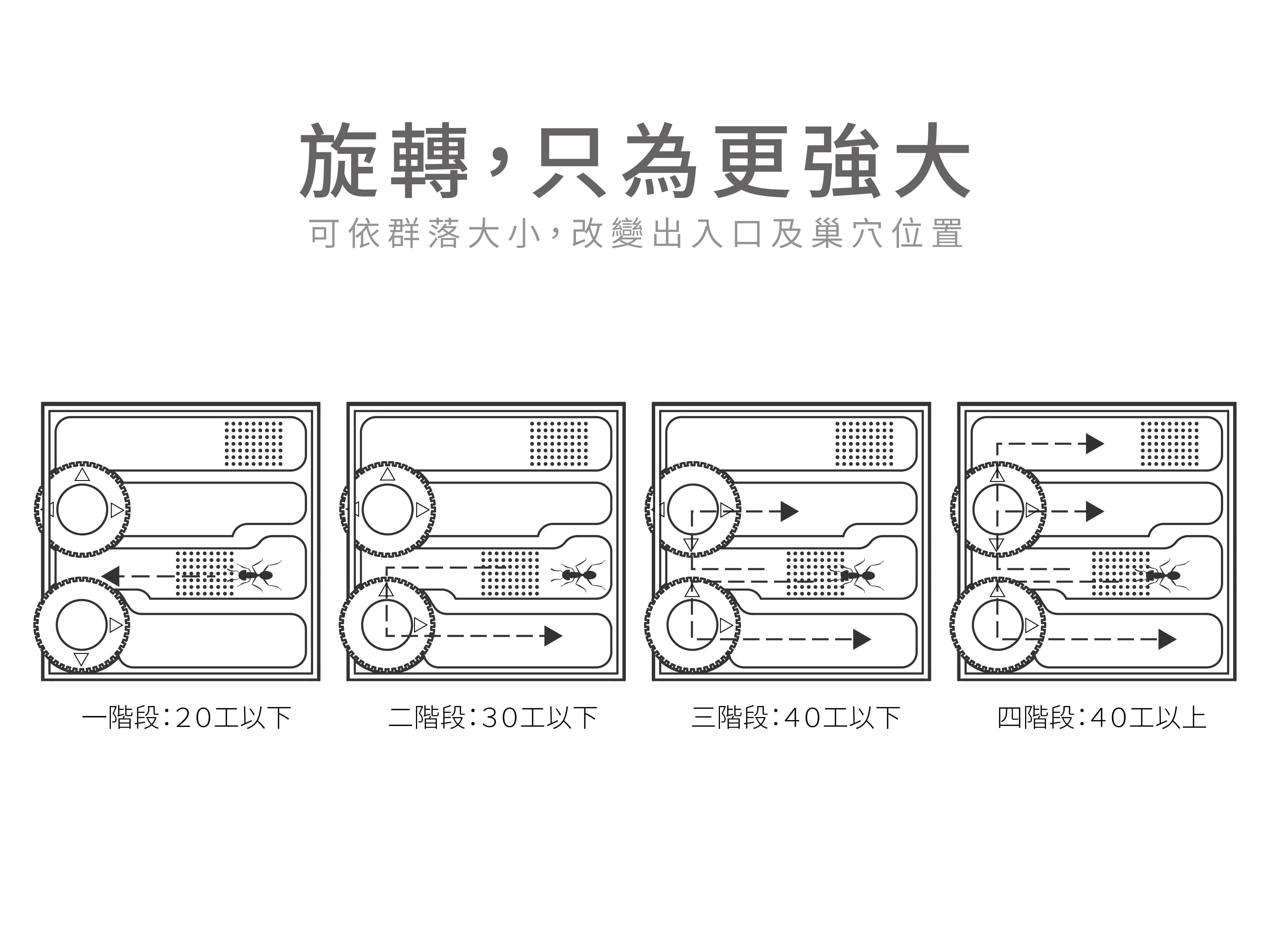 旋轉，只為更強大

可依群落大小，改變出入口及巢穴位置

一階段：20工以下

二階段：30工以下

三階段：40工以下

四階段：40工以上