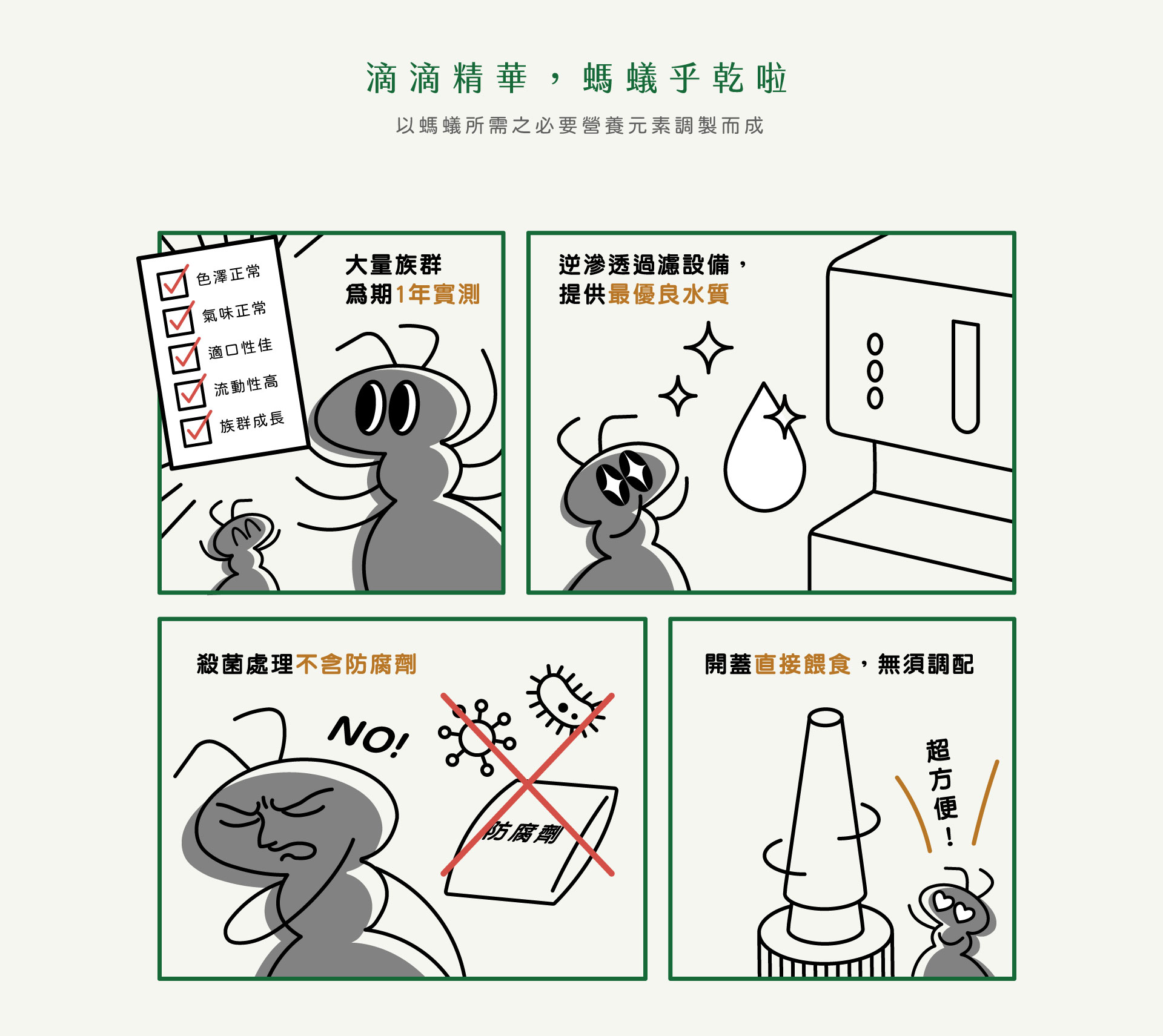 滴滴精華，螞蟻乎乾啦

以螞蟻所需之必要營養元素調製而成

色澤正常
氣味正常
適口性佳
流動性高
族群成長

大量族群
為期1年實測

逆滲透過濾設備，
提供最優良水質

殺菌處理不含防腐劑

NO!

防腐劑

開蓋直接餵食，無須調配

超方便！