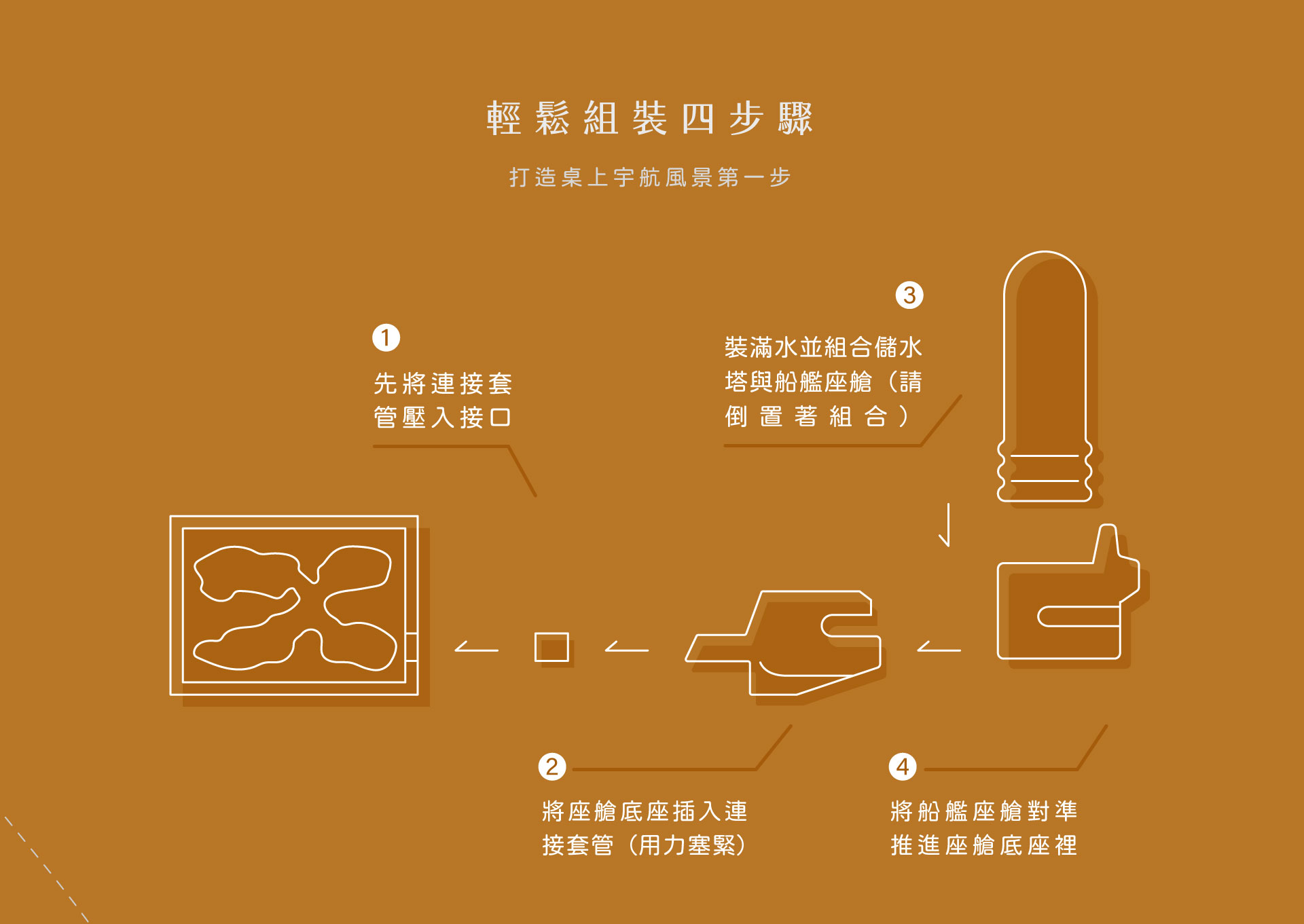 輕鬆組裝四步驟

打造桌上宇航風景第一步

1
先將連接套管壓入接口

3
裝滿水並組合儲水塔與船艦座艙（請倒置著組合）

2
將座艙底座插入連接套管（用力塞緊）

4
將船艦座艙對準推進座艙底座裡