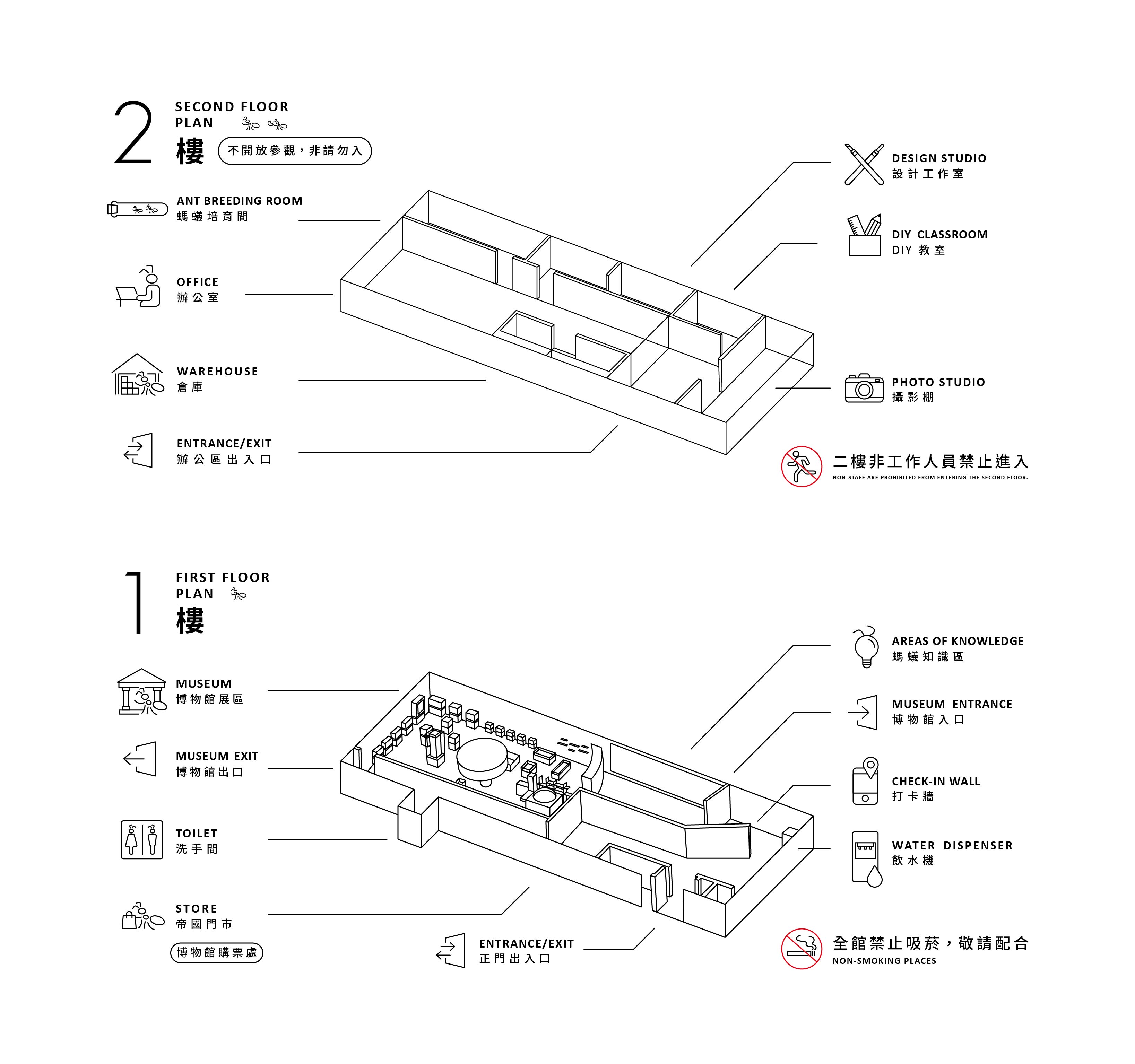 2 SECOND FLOOR PLAN
樓 不開放參觀，非請勿入

ANT BREEDING ROOM
螞蟻培育間

OFFICE
辦公室

WAREHOUSE
倉庫

ENTRANCE/EXIT
辦公區出入口

DESIGN STUDIO
設計工作室

DIY CLASSROOM
DIY 教室

PHOTO STUDIO
攝影棚

二樓非工作人員禁止進入
NON-STAFF ARE PROHIBITED FROM ENTERING THE SECOND FLOOR.

1 FIRST FLOOR PLAN
樓

MUSEUM
博物館展區

MUSEUM EXIT
博物館出口

TOILET
洗手間

STORE
帝國門市
博物館購票處

ENTRANCE/EXIT
正門出入口

AREAS OF KNOWLEDGE
螞蟻知識區

MUSEUM ENTRANCE
博物館入口

CHECK-IN WALL
打卡牆

WATER DISPENSER
飲水機

全館禁止吸菸，敬請配合
NON-SMOKING PLACES